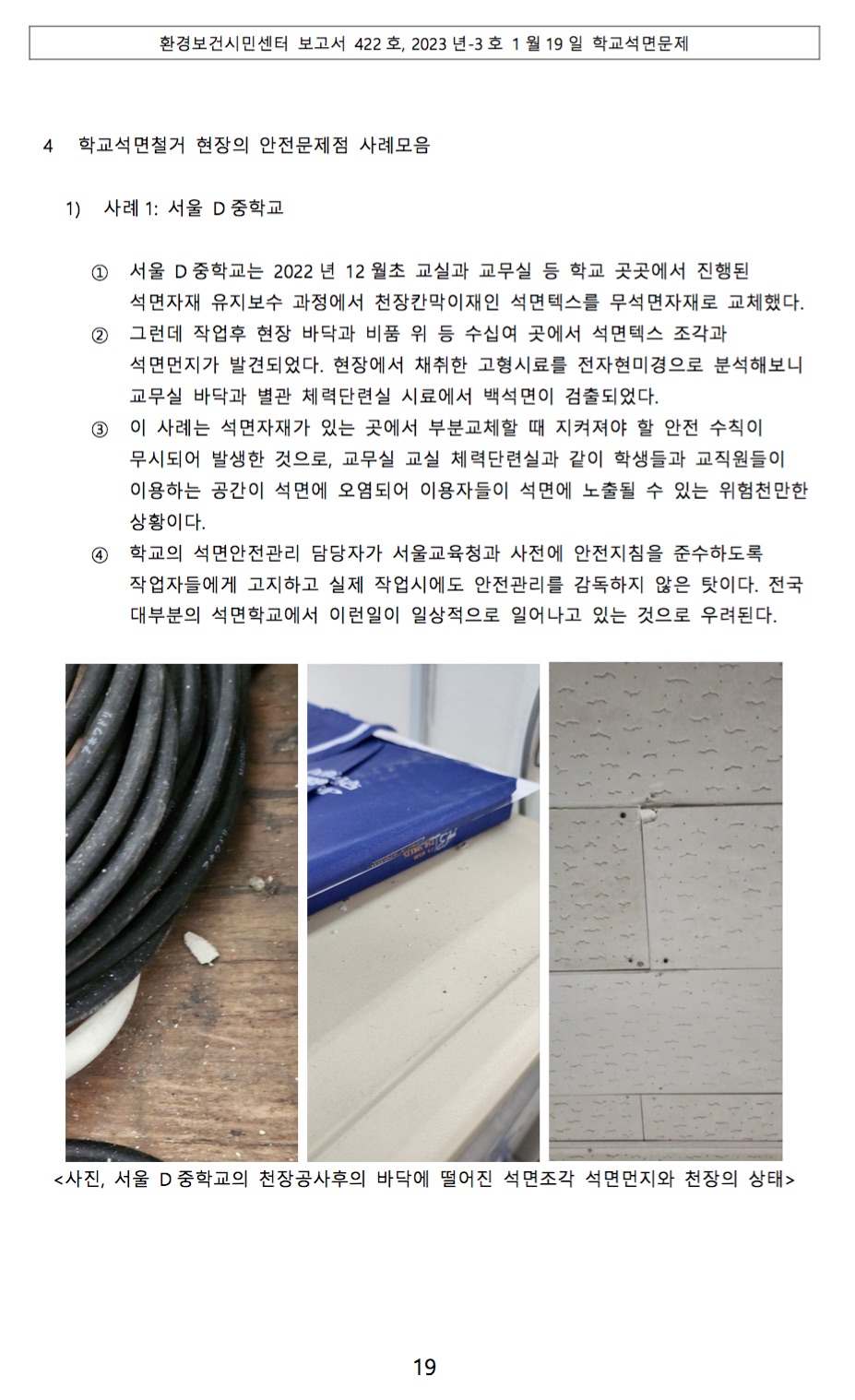 환경보건시민센터 보고서 422 호, 2023 년-3 호 1 월 19 일 학교석면문제

4 학교석면철거 현장의 안전문제점 사례모음

1) 사례 1: 서울 D 중학교

① 서울 D 중학교는 2022 년 12 월초 교실과 교무실 등 학교 곳곳에서 진행된 석면자재 유지보수 과정에서 천장칸막이재인 석면텍스를 무석면자재로 교체했다.

② 그런데 작업후 현장 바닥과 비품 위 등 수십여 곳에서 석면텍스 조각과 석면먼지가 발견되었다. 현장에서 채취한 고형시료를 전자현미경으로 분석해보니 교무실 바닥과 별관 체력단련실 시료에서 백석면이 검출되었다.

③ 이 사례는 석면자재가 있는 곳에서 부분교체할 때 지켜져야 할 안전 수칙이 무시되어 발생한 것으로, 교무실 교실 체력단련실과 같이 학생들과 교직원들이 이용하는 공간이 석면에 오염되어 이용자들이 석면에 노출될 수 있는 위험천만한 상황이다.

④ 학교의 석면안전관리 담당자가 서울교육청과 사전에 안전지침을 준수하도록 작업자들에게 고지하고 실제 작업시에도 안전관리를 감독하지 않은 탓이다. 전국 대부분의 석면학교에서 이런일이 일상적으로 일어나고 있는 것으로 우려된다.

<사진, 서울 D 중학교의 천장공사후의 바닥에 떨어진 석면조각 석면먼지와 천장의 상태>

19